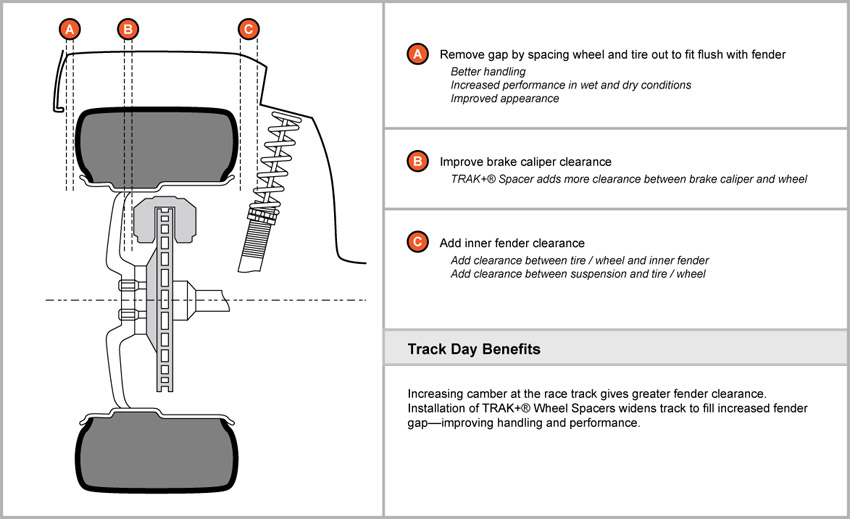 A B C

A Remove gap by spacing wheel and tire out to fit flush with fender
Better handling
Increased performance in wet and dry conditions
Improved appearance

B Improve brake caliper clearance
TRAK+® Spacer adds more clearance between brake caliper and wheel

C Add inner fender clearance
Add clearance between tire / wheel and inner fender
Add clearance between suspension and tire / wheel

Track Day Benefits

Increasing camber at the race track gives greater fender clearance. Installation of TRAK+® Wheel Spacers widens track to fill increased fender gap—improving handling and performance.